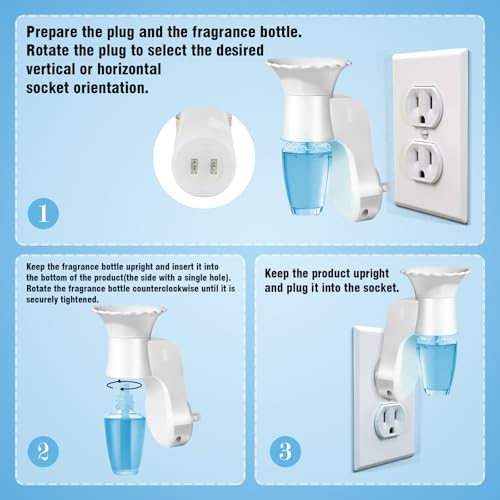 Prepare the plug and the fragrance bottle. Rotate the plug to select the desired vertical or horizontal socket orientation.

1

Keep the fragrance bottle upright and insert it into the bottom of the product(the side with a single hole). Rotate the fragrance bottle counterclockwise until it is securely tightened.

2

Keep the product upright and plug it into the socket.

3