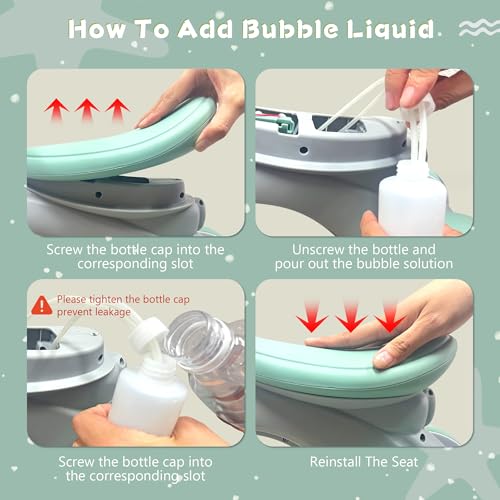 How To Add Bubble Liquid

Screw the bottle cap into the corresponding slot

Unscrew the bottle and pour out the bubble solution

Please tighten the bottle cap prevent leakage

Screw the bottle cap into the corresponding slot

Reinstall The Seat