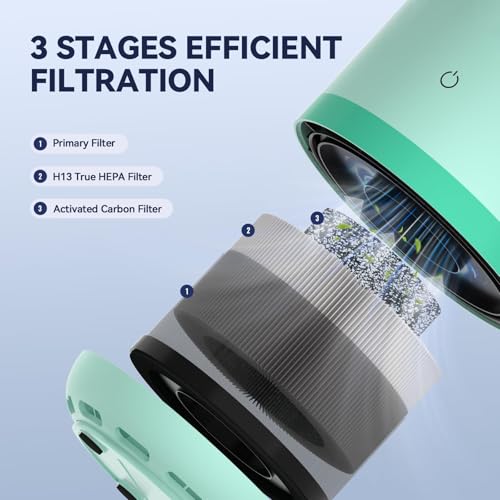 3 STAGES EFFICIENT FILTRATION

1 Primary Filter

2 H13 True HEPA Filter

3 Activated Carbon Filter

3

2

1