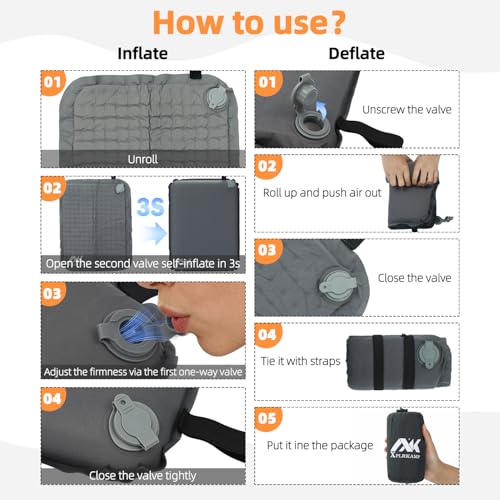 How to use?

Inflate

01
Unroll

02
3S
Open the second valve self-inflate in 3s

03
Adjust the firmness via the first one-way valve

04
Close the valve tightly

Deflate

01
Unscrew the valve

02
Roll up and push air out

03
Close the valve

04
Tie it with straps

05
Put it ine the package
XPLRKAMP